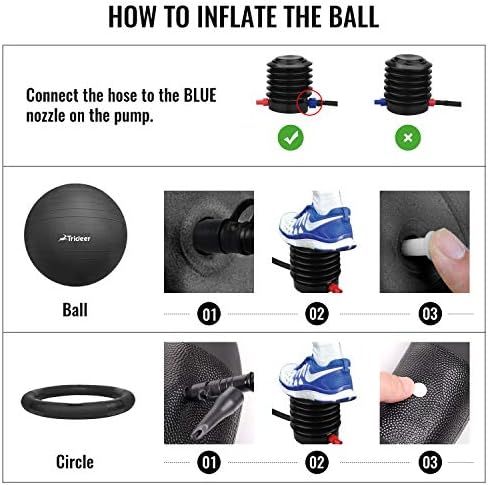 HOW TO INFLATE THE BALL

Connect the hose to the BLUE nozzle on the pump.

Trideer

Ball

01

02

03

Circle

01

02

03