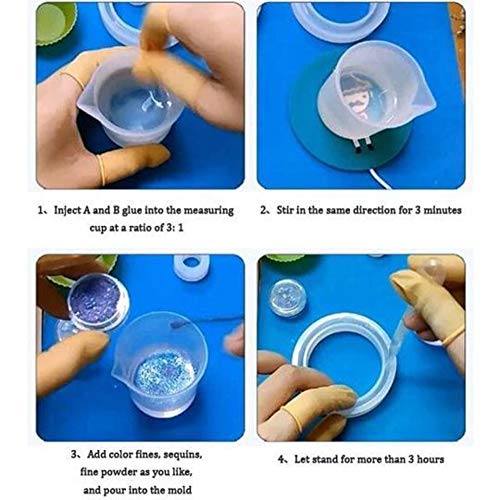 1、Inject A and B glue into the measuring cup at a ratio of 3: 1

2、Stir in the same direction for 3 minutes

3、Add color fines, sequins, fine powder as you like, and pour into the mold

4、Let stand for more than 3 hours