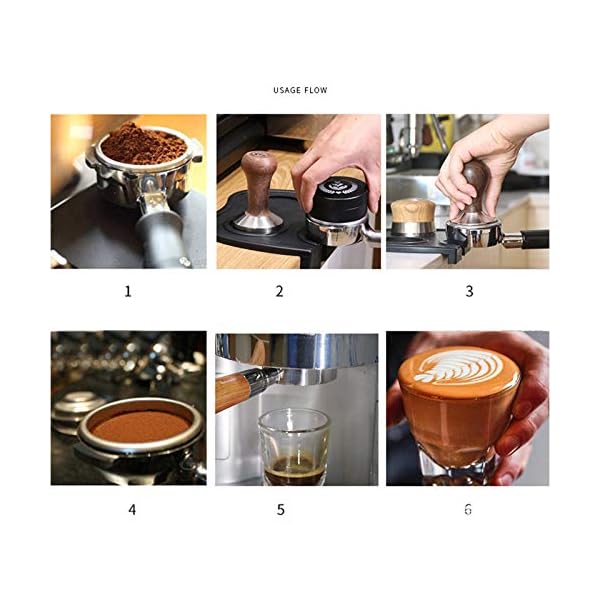 USAGE FLOW

1

2

3

4

5

6