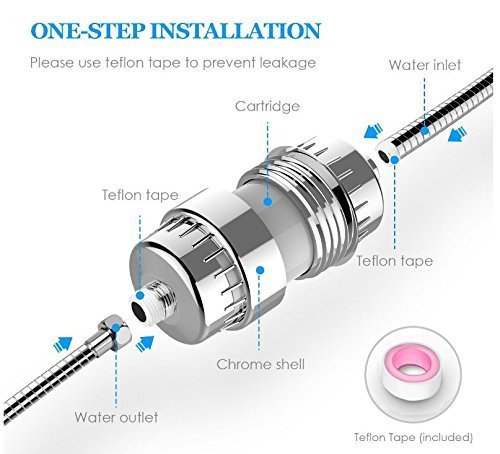 ONE-STEP INSTALLATION

Please use teflon tape to prevent leakage

Water inlet

Cartridge

Teflon tape

Teflon tape

Chrome shell

Water outlet

Teflon Tape (included)