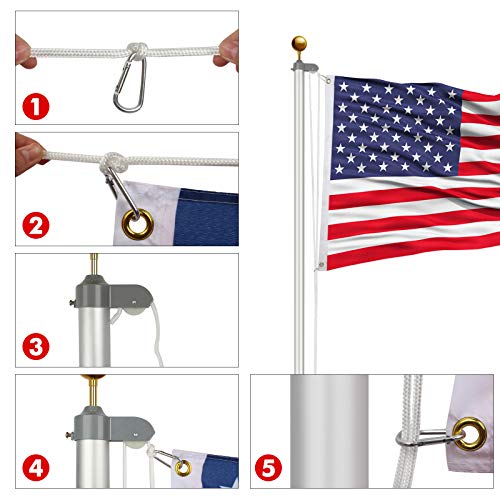 1

2

3

4

5