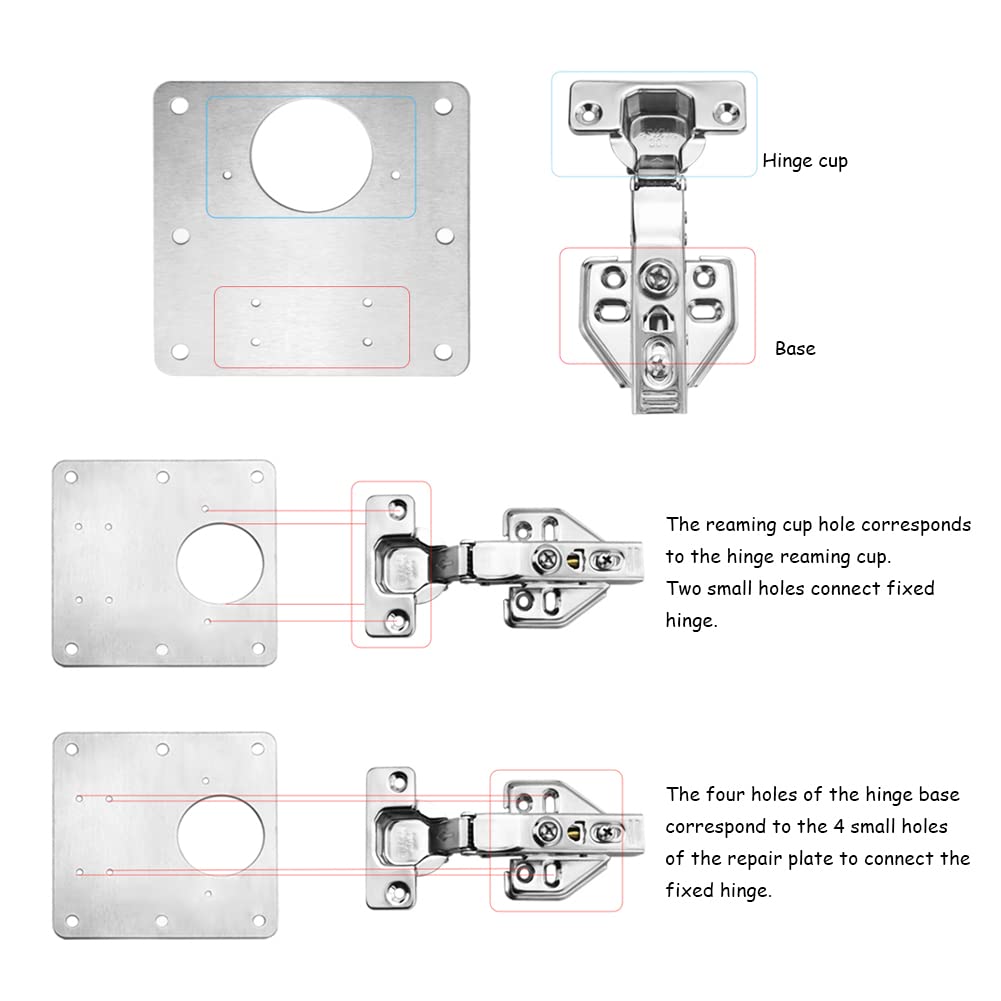 Hinge cup

Base

The reaming cup hole corresponds to the hinge reaming cup. Two small holes connect fixed hinge.

The four holes of the hinge base correspond to the 4 small holes of the repair plate to connect the fixed hinge.