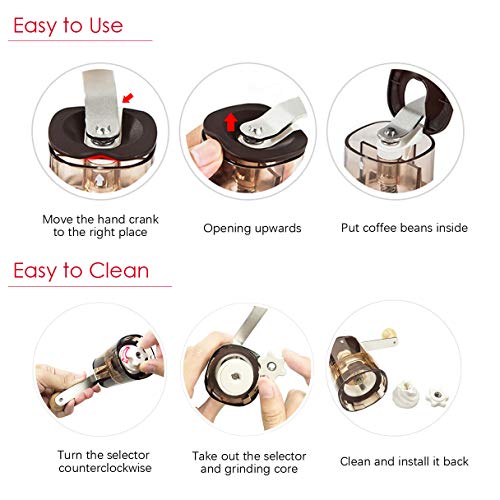 Easy to Use

Move the hand crank to the right place

Opening upwards

Put coffee beans inside

Easy to Clean

Turn the selector counterclockwise

Take out the selector and grinding core

Clean and install it back