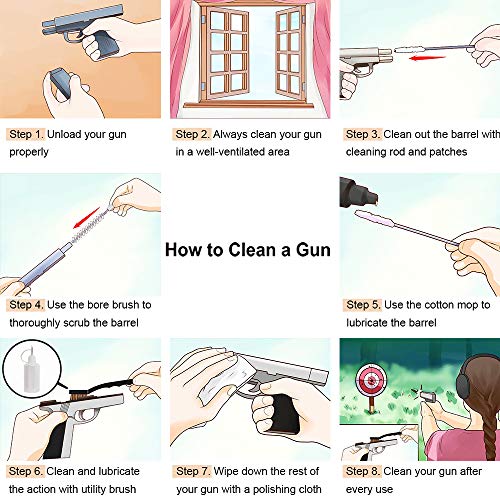 Step 1. Unload your gun properly

Step 2. Always clean your gun in a well-ventilated area

Step 3. Clean out the barrel with cleaning rod and patches

Step 4. Use the bore brush to thoroughly scrub the barrel

How to Clean a Gun

Step 5. Use the cotton mop to lubricate the barrel

Step 6. Clean and lubricate the action with utility brush

Step 7. Wipe down the rest of your gun with a polishing cloth

Step 8. Clean your gun after every use