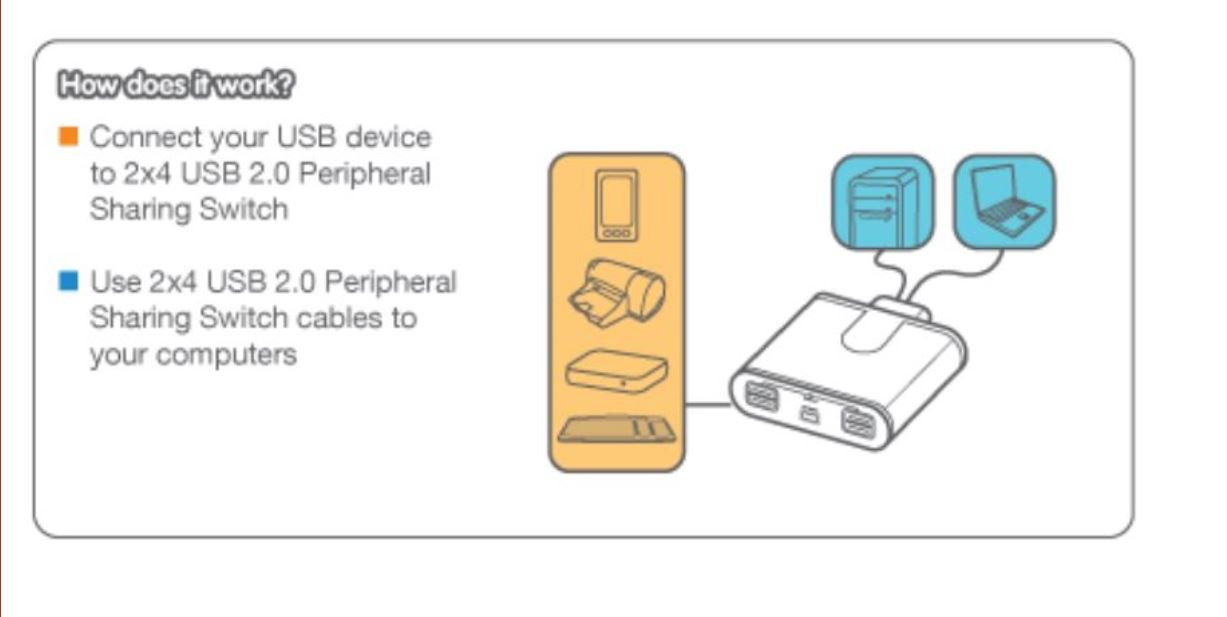 How does it work?

Connect your USB device to 2x4 USB 2.0 Peripheral Sharing Switch

Use 2x4 USB 2.0 Peripheral Sharing Switch cables to your computers