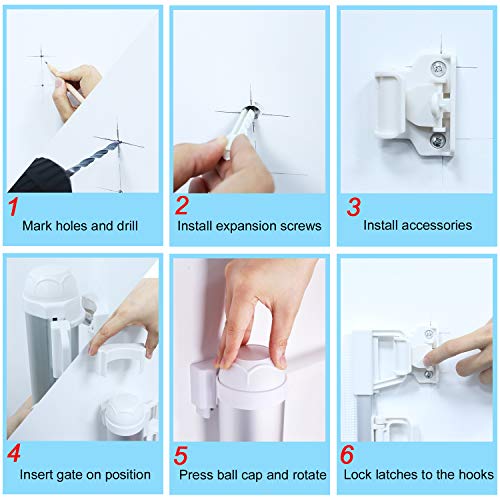 1
Mark holes and drill

2
Install expansion screws

3
Install accessories

4
Insert gate on position

5
Press ball cap and rotate

6
Lock latches to the hooks