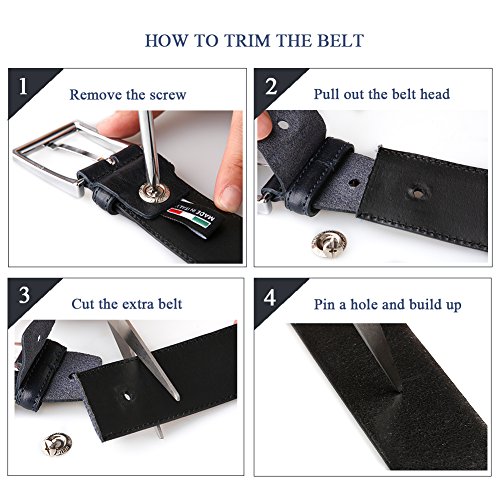 HOW TO TRIM THE BELT

1 Remove the screw

MADE IN ITALY

2 Pull out the belt head

3 Cut the extra belt

4 Pin a hole and build up