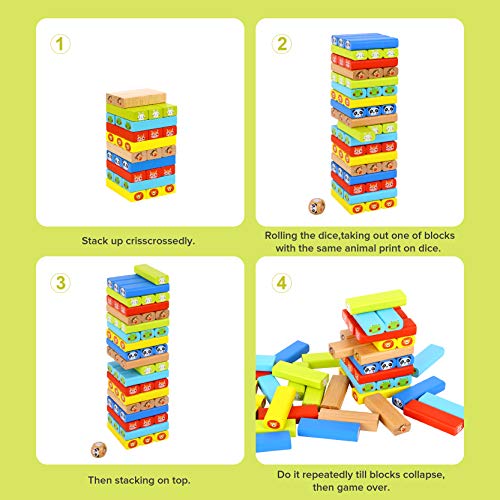 1

Stack up crisscrossedly.

2

Rolling the dice,taking out one of blocks with the same animal print on dice.

3

Then stacking on top.

4

Do it repeatedly till blocks collapse, then game over.