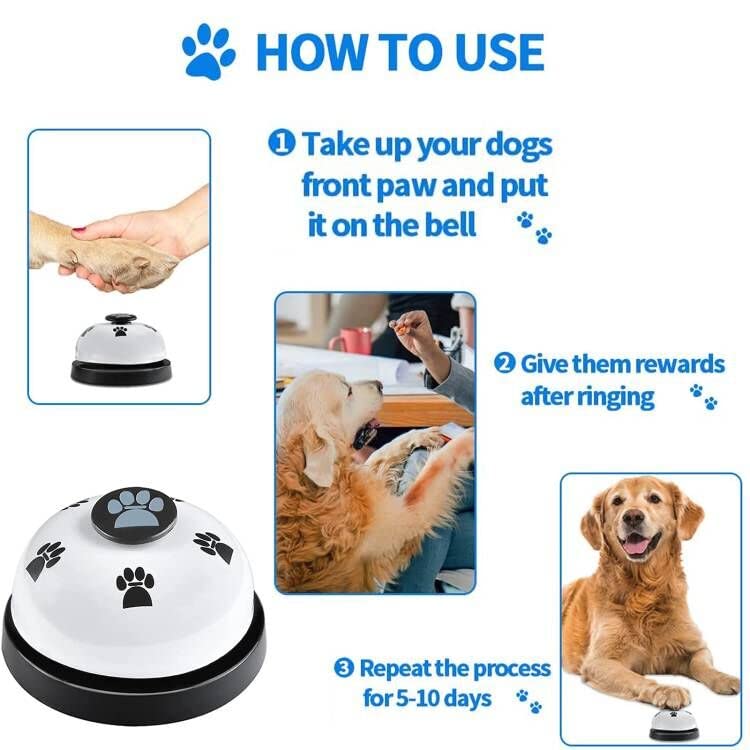 HOW TO USE

❶ Take up your dogs front paw and put it on the bell

❷ Give them rewards after ringing

❸ Repeat the process for 5-10 days