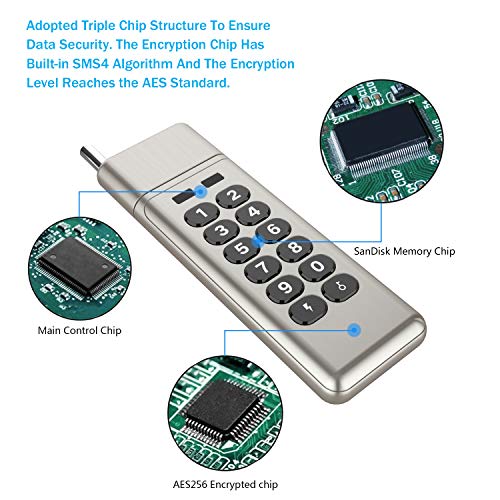 Adopted Triple Chip Structure To Ensure Data Security. The Encryption Chip Has Built-in SMS4 Algorithm And The Encryption Level Reaches the AES Standard.

2
1
4
3
6
5
8
7
0
9

SanDisk Memory Chip

Main Control Chip

AES256 Encrypted chip