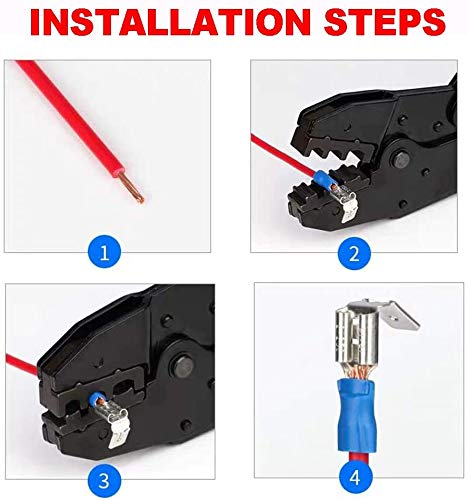 INSTALLATION STEPS

1

2

3

4