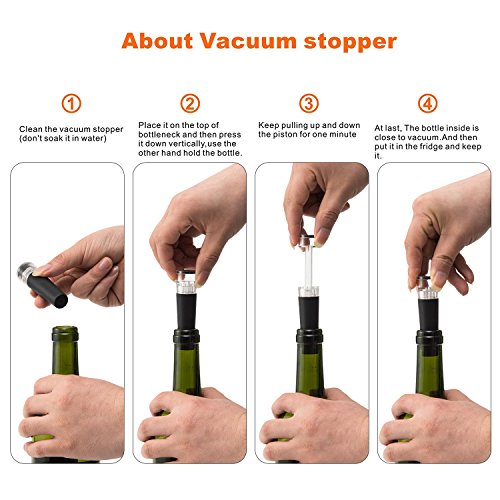 About Vacuum stopper

①

Clean the vacuum stopper (don't soak it in water)

②

Place it on the top of bottleneck and then press it down vertically,use the other hand hold the bottle.

③

Keep pulling up and down the piston for one minute

④

At last, The bottle inside is close to vacuum.And then put it in the fridge and keep it.