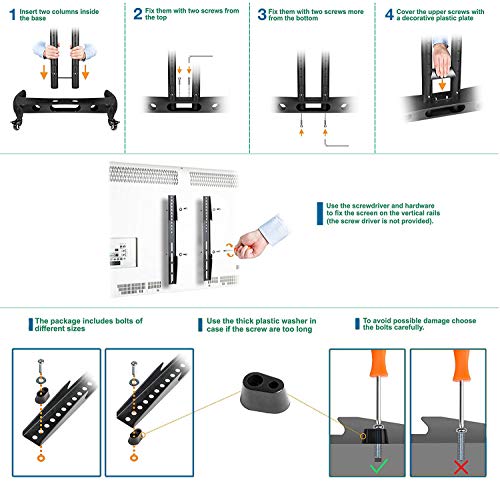 1 Insert two columns inside the base

2 Fix them with two screws from the top

3 Fix them with two screws more from the bottom

4 Cover the upper screws with a decorative plastic plate

Use the screwdriver and hardware to fix the screen on the vertical rails (the screw driver is not provided).

The package includes bolts of different sizes

Use the thick plastic washer in case if the screw are too long

To avoid possible damage choose the bolts carefully.