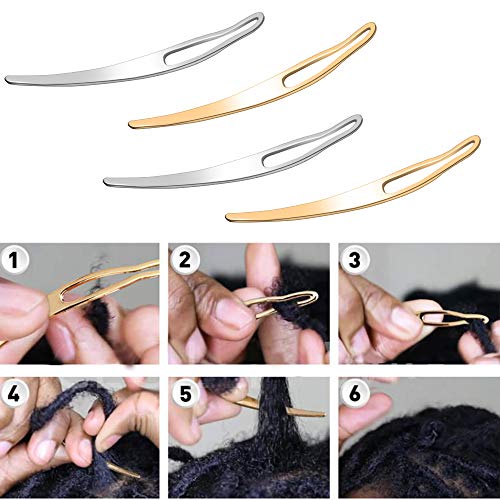 1

2

3

4

5

6