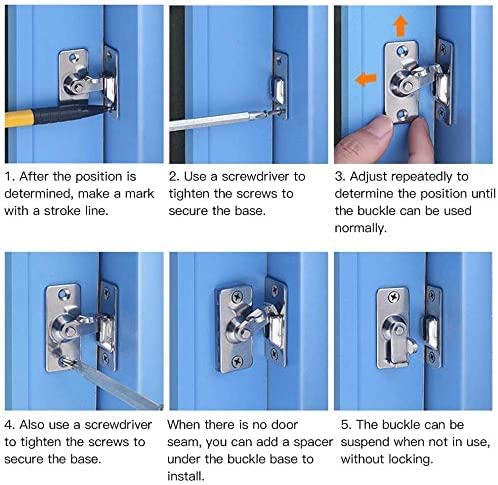 1. After the position is determined, make a mark with a stroke line.

2. Use a screwdriver to tighten the screws to secure the base.

3. Adjust repeatedly to determine the position until the buckle can be used normally.

4. Also use a screwdriver to tighten the screws to secure the base.

When there is no door seam, you can add a spacer under the buckle base to install.

5. The buckle can be suspend when not in use, without locking.