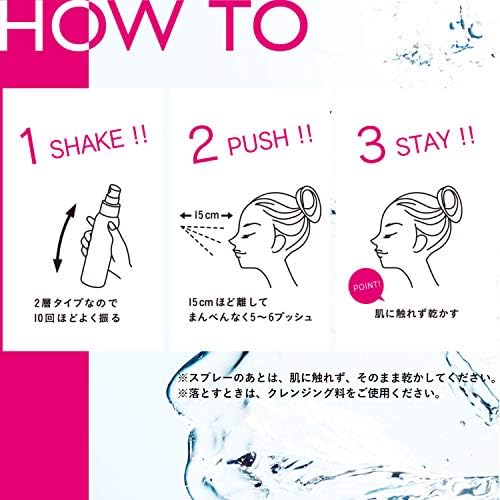 HOW TO

1 SHAKE !!

2層タイプなので
10回ほどよく振る

2 PUSH !!

15cm

15cmほど離して
まんべんなく5〜6プッシュ

3 STAY !!

POINT!

肌に触れず乾かす

※スプレーのあとは、肌に触れず、そのまま乾かしてください。
※落とすときは、クレンジング料をご使用ください。