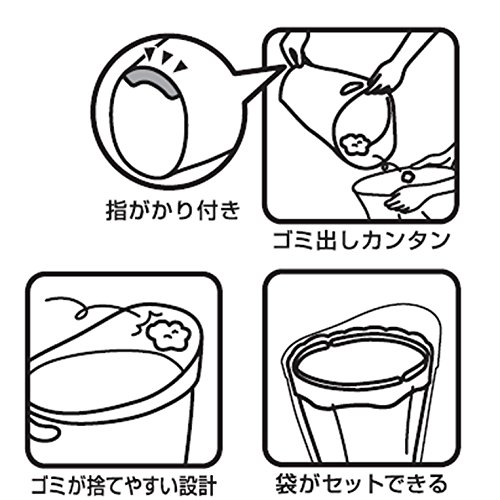 指がかり付き

ゴミ出しカンタン

ゴミが捨てやすい設計

袋がセットできる