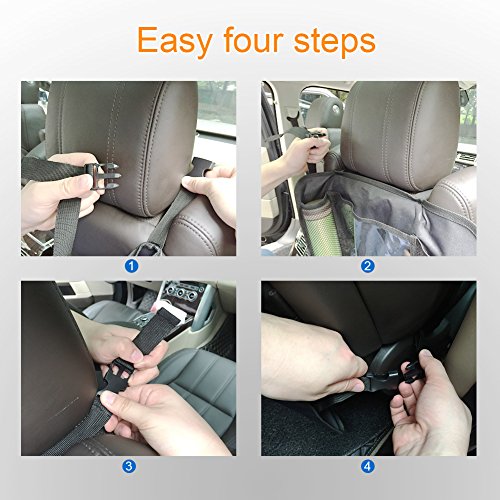 Easy four steps

1

2

3

4