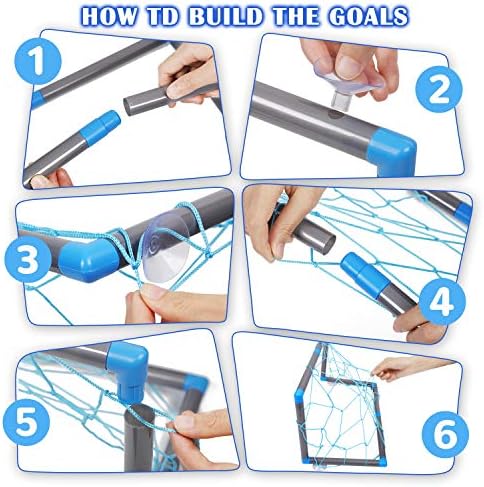 HOW TD BUILD THE GOALS

1

2

3

4

5

6