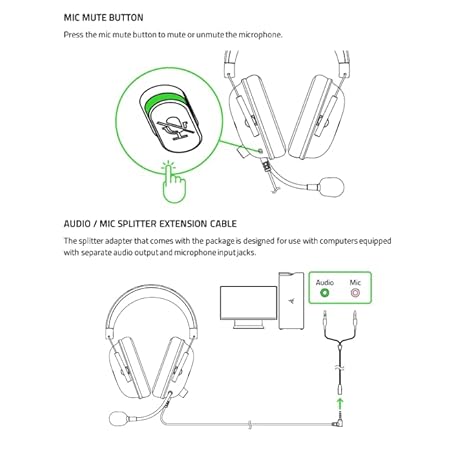 MIC MUTE BUTTON

Press the mic mute button to mute or unmute the microphone.

AUDIO / MIC SPLITTER EXTENSION CABLE

The splitter adapter that comes with the package is designed for use with computers equipped with separate audio output and microphone input jacks.

Audio

Mic