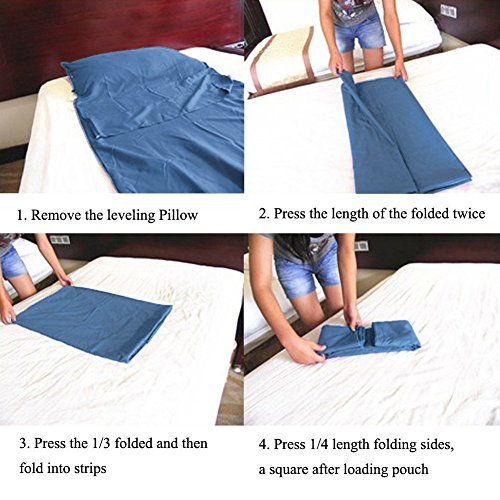 1. Remove the leveling Pillow

2. Press the length of the folded twice

3. Press the 1/3 folded and then fold into strips

4. Press 1/4 length folding sides, a square after loading pouch