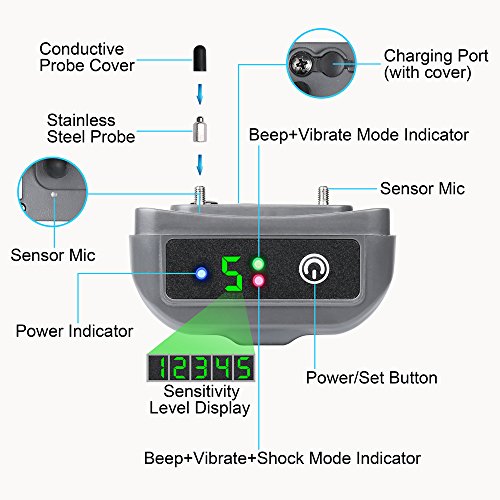 Conductive Probe Cover

Charging Port (with cover)

Stainless Steel Probe

Beep+Vibrate Mode Indicator

Sensor Mic

Sensor Mic

5

Power Indicator

1 2 3 4 5

Sensitivity Level Display

Power/Set Button

Beep+Vibrate+Shock Mode Indicator