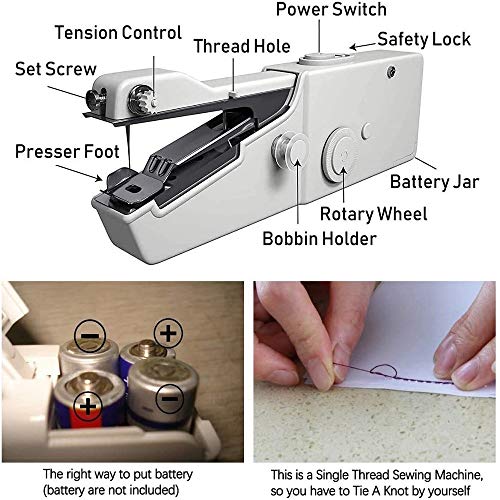 Power Switch
Tension Control
Thread Hole
Safety Lock
Set Screw
Presser Foot
Battery Jar
Rotary Wheel
Bobbin Holder

−
+
+
−

The right way to put battery (battery are not included)

This is a Single Thread Sewing Machine, so you have to Tie A Knot by yourself