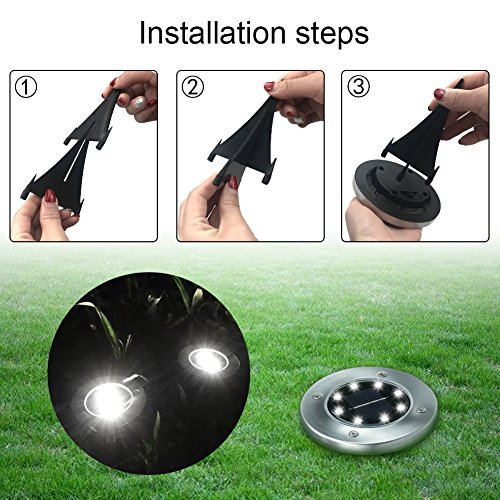 Installation steps

①

②

③