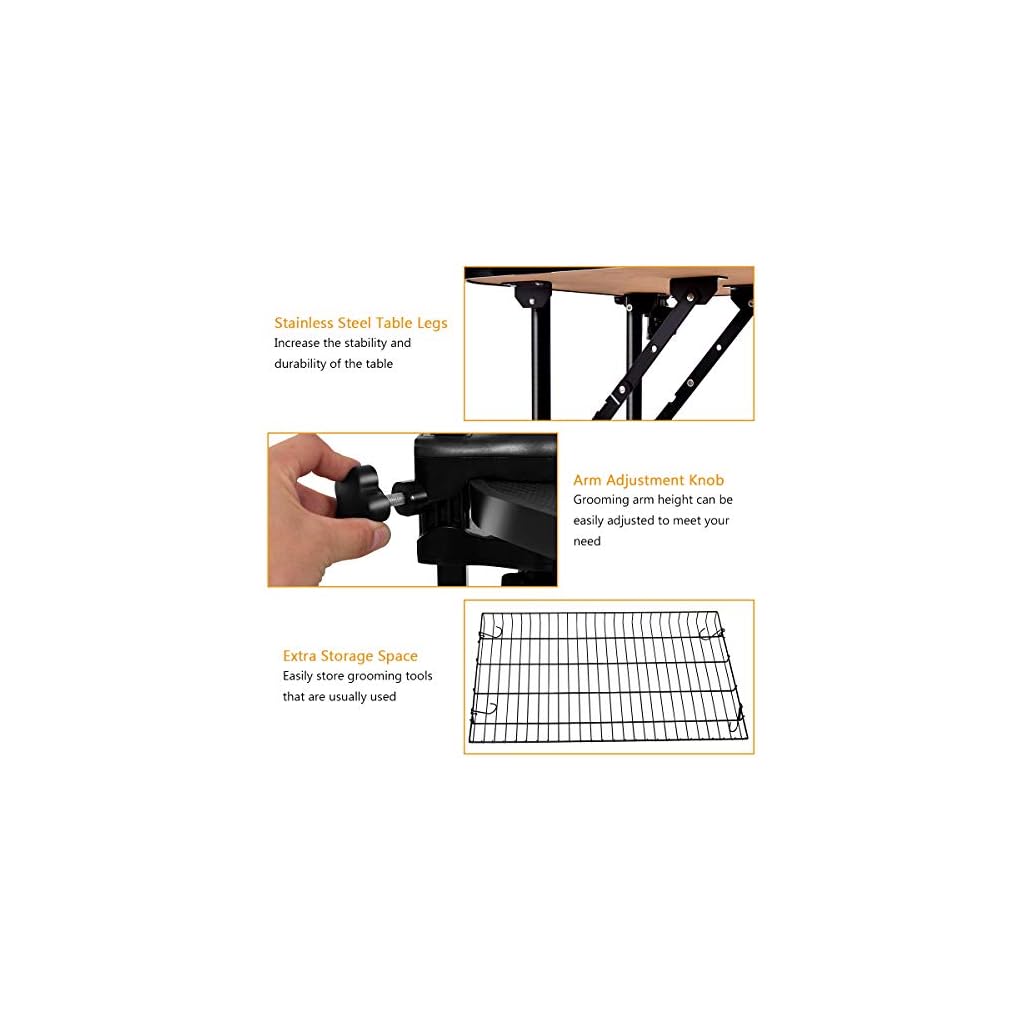 Stainless Steel Table Legs
Increase the stability and durability of the table

Arm Adjustment Knob
Grooming arm height can be easily adjusted to meet your need

Extra Storage Space
Easily store grooming tools that are usually used