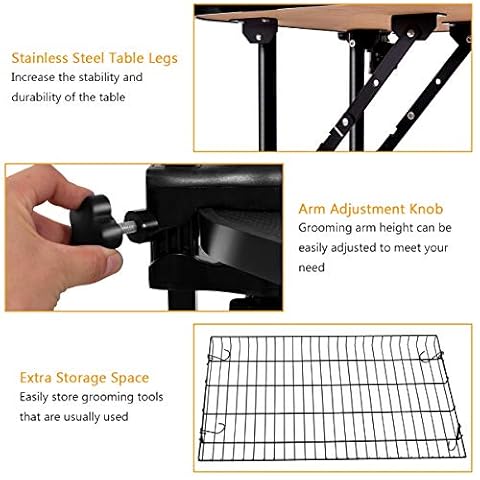 Stainless Steel Table Legs
Increase the stability and durability of the table

Arm Adjustment Knob
Grooming arm height can be easily adjusted to meet your need

Extra Storage Space
Easily store grooming tools that are usually used