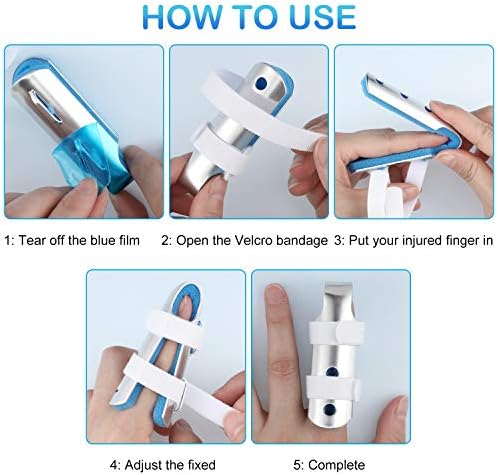 HOW TO USE

1: Tear off the blue film

2: Open the Velcro bandage

3: Put your injured finger in

4: Adjust the fixed

5: Complete