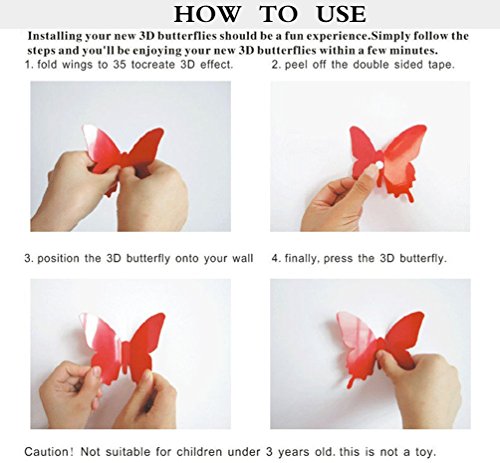 HOW TO USE

Installing your new 3D butterflies should be a fun experience.Simply follow the steps and you'll be enjoying your new 3D butterflies within a few minutes.

1. fold wings to 35 tocreate 3D effect.

2. peel off the double sided tape.

3. position the 3D butterfly onto your wall

4. finally, press the 3D butterfly.

Caution! Not suitable for children under 3 years old. this is not a toy.