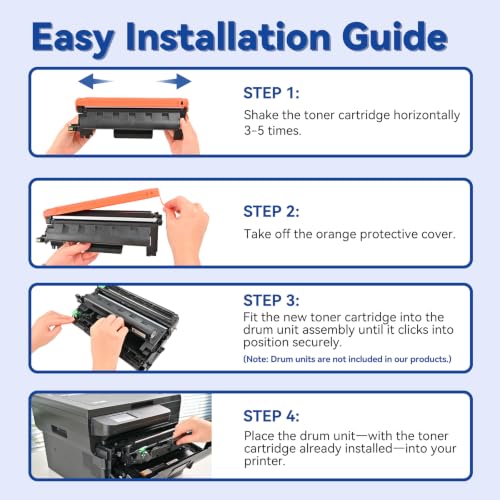 Easy Installation Guide

STEP 1:
Shake the toner cartridge horizontally 3-5 times.

STEP 2:
Take off the orange protective cover.

STEP 3:
Fit the new toner cartridge into the drum unit assembly until it clicks into position securely.
(Note: Drum units are not included in our products.)

STEP 4:
Place the drum unit—with the toner cartridge already installed—into your printer.