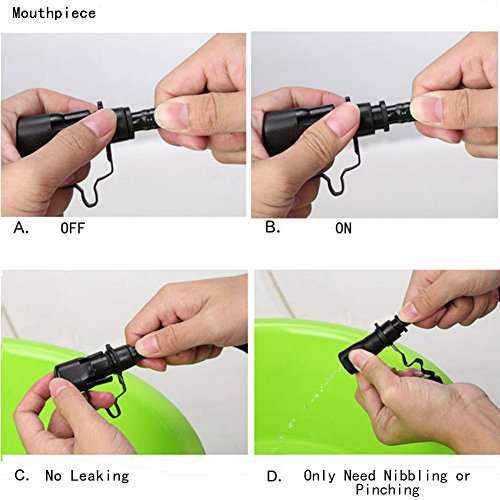 Mouthpiece

A. OFF

B. ON

C. No Leaking

D. Only Need Nibbling or Pinching