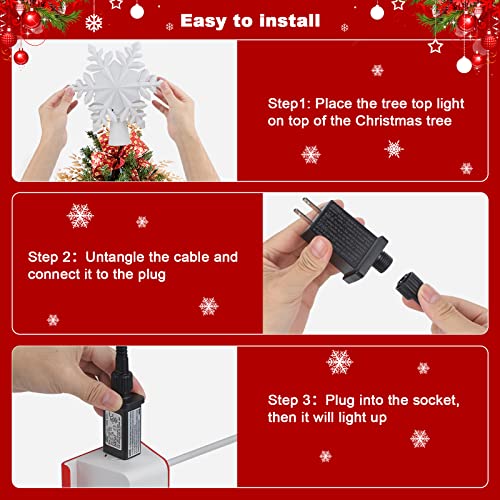 Easy to install

Step1: Place the tree top light on top of the Christmas tree

Step 2: Untangle the cable and connect it to the plug

Step 3: Plug into the socket, then it will light up