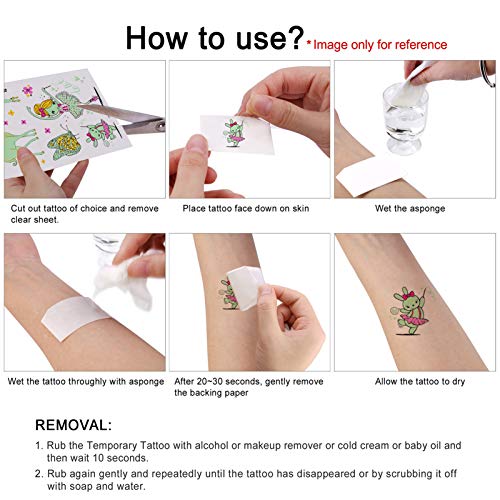 How to use? *Image only for reference

Cut out tattoo of choice and remove clear sheet.

Place tattoo face down on skin

Wet the asponge

Wet the tattoo throughly with asponge

After 20~30 seconds, gently remove the backing paper

Allow the tattoo to dry

REMOVAL:

1. Rub the Temporary Tattoo with alcohol or makeup remover or cold cream or baby oil and then wait 10 seconds.
2. Rub again gently and repeatedly until the tattoo has disappeared or by scrubbing it off with soap and water.