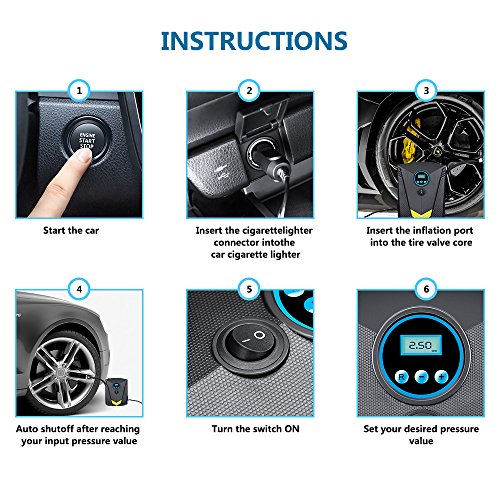 INSTRUCTIONS

1

ENGINE START STOP

Start the car

2

Insert the cigarettelighter connector intothe car cigarette lighter

3

Insert the inflation port into the tire valve core

4

Auto shutoff after reaching your input pressure value

5

— O

Turn the switch ON

6

2.50

R − +

Set your desired pressure value