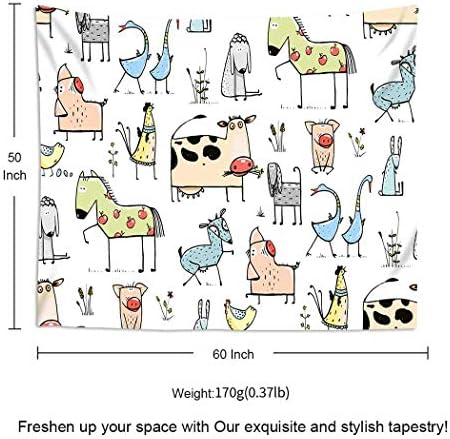 50 Inch

60 Inch

Weight:170g(0.37lb)

Freshen up your space with Our exquisite and stylish tapestry!