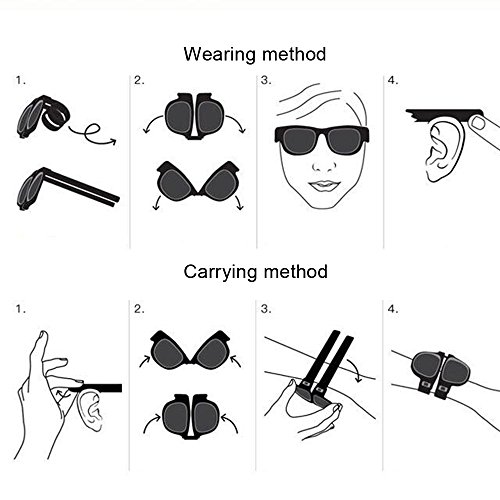 Wearing method

1.

2.

3.

4.

Carrying method

1.

2.

3.

4.