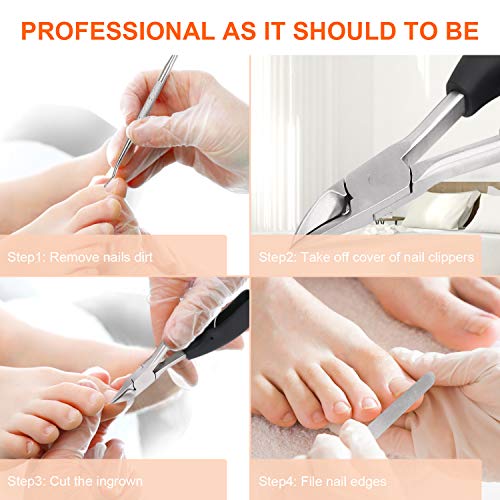 PROFESSIONAL AS IT SHOULD TO BE

Step1: Remove nails dirt

Step2: Take off cover of nail clippers

Step3: Cut the ingrown

Step4: File nail edges