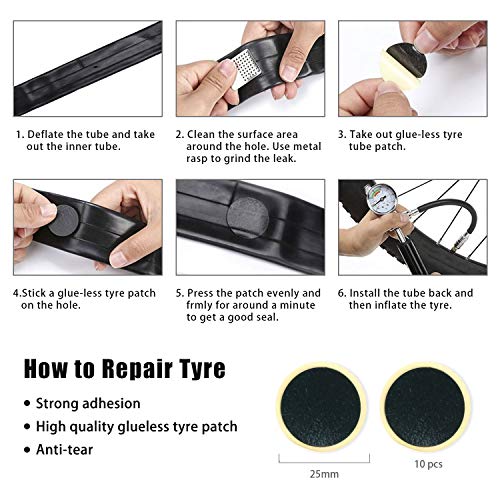 1. Deflate the tube and take out the inner tube.

2. Clean the surface area around the hole. Use metal rasp to grind the leak.

3. Take out glue-less tyre tube patch.

4.Stick a glue-less tyre patch on the hole.

5. Press the patch evenly and frmly for around a minute to get a good seal.

6. Install the tube back and then inflate the tyre.

How to Repair Tyre

• Strong adhesion
• High quality glueless tyre patch
• Anti-tear

25mm

10 pcs