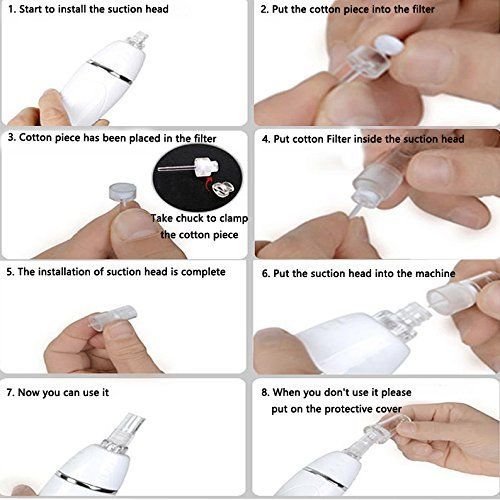 1. Start to install the suction head

2. Put the cotton piece into the filter

3. Cotton piece has been placed in the filter

Take chuck to clamp the cotton piece

4. Put cotton Filter inside the suction head

5. The installation of suction head is complete

6. Put the suction head into the machine

7. Now you can use it

8. When you don't use it please put on the protective cover