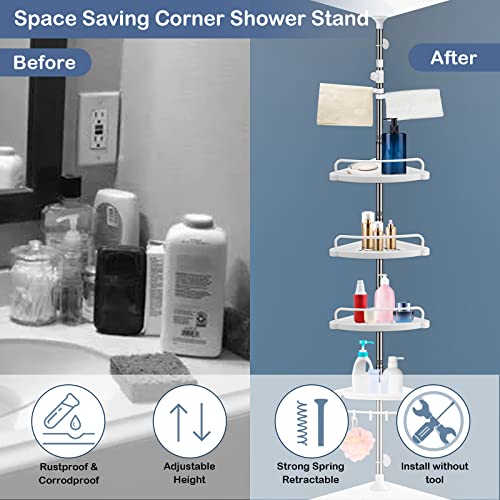 Space Saving Corner Shower Stand

Before

After

Rustproof & Corrodproof

Adjustable Height

Strong Spring Retractable

Install without tool