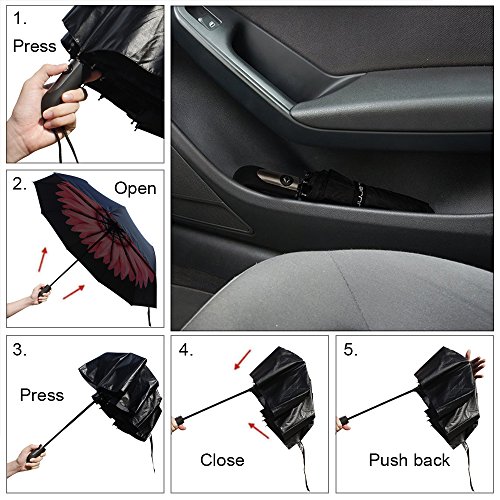 1.
Press

2.
Open

3.
Press

4.
Close

5.
Push back