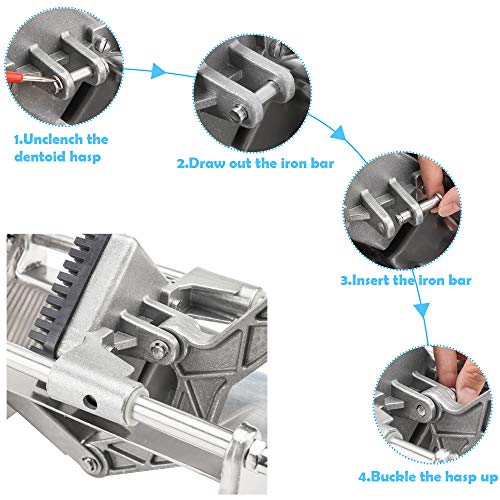 1.Unclench the dentoid hasp

2.Draw out the iron bar

3.Insert the iron bar

4.Buckle the hasp up