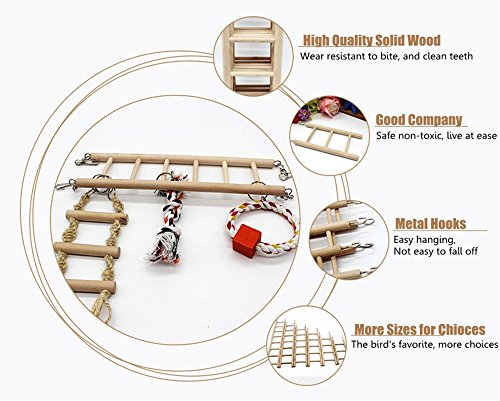 High Quality Solid Wood
Wear resistant to bite, and clean teeth

Good Company
Safe non-toxic, live at ease

Metal Hooks
Easy hanging,
Not easy to fall off

More Sizes for Chioces
The bird's favorite, more choices