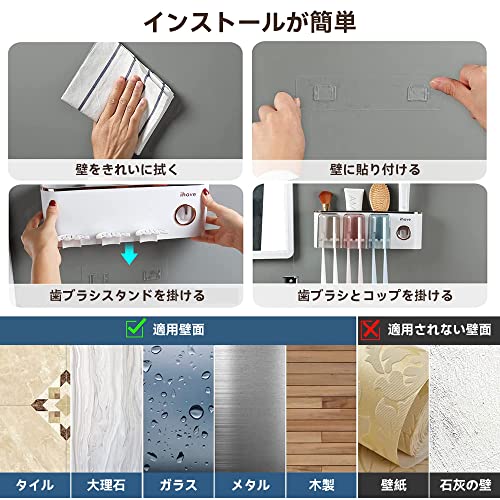 インストールが簡単

壁をきれいに拭く

壁に貼り付ける

iHave

歯ブラシスタンドを掛ける

iHave

歯ブラシとコップを掛ける

適用壁面

適用されない壁面

タイル

大理石

ガラス

メタル

木製

壁紙

石灰の壁