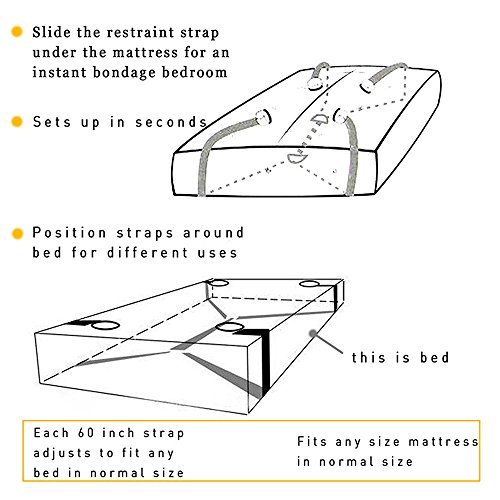 Slide the restraint strap under the mattress for an instant bondage bedroom

Sets up in seconds

Position straps around bed for different uses

this is bed

Each 60 inch strap adjusts to fit any bed in normal size

Fits any size mattress in normal size