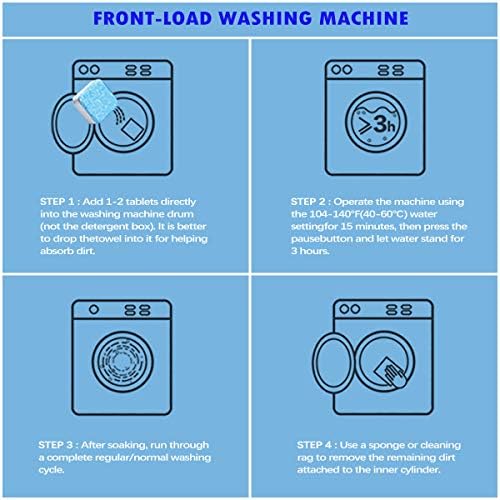 FRONT-LOAD WASHING MACHINE

STEP 1 : Add 1-2 tablets directly into the washing machine drum (not the detergent box). It is better to drop thetowel into it for helping absorb dirt.

>3h

STEP 2 : Operate the machine using the 104-140°F(40-60°C) water settingfor 15 minutes, then press the pausebutton and let water stand for 3 hours.

STEP 3 : After soaking, run through a complete regular/normal washing cycle.

STEP 4 : Use a sponge or cleaning rag to remove the remaining dirt attached to the inner cylinder.