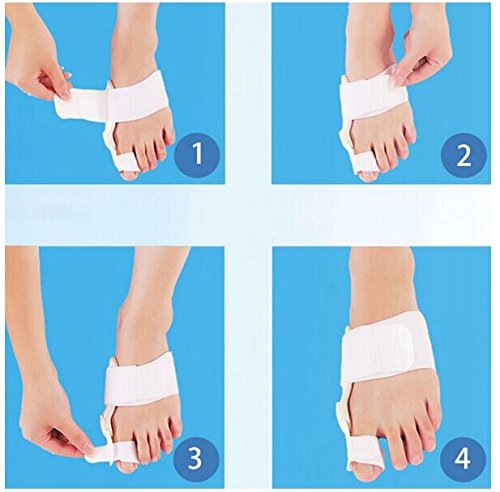 1

2

3

4